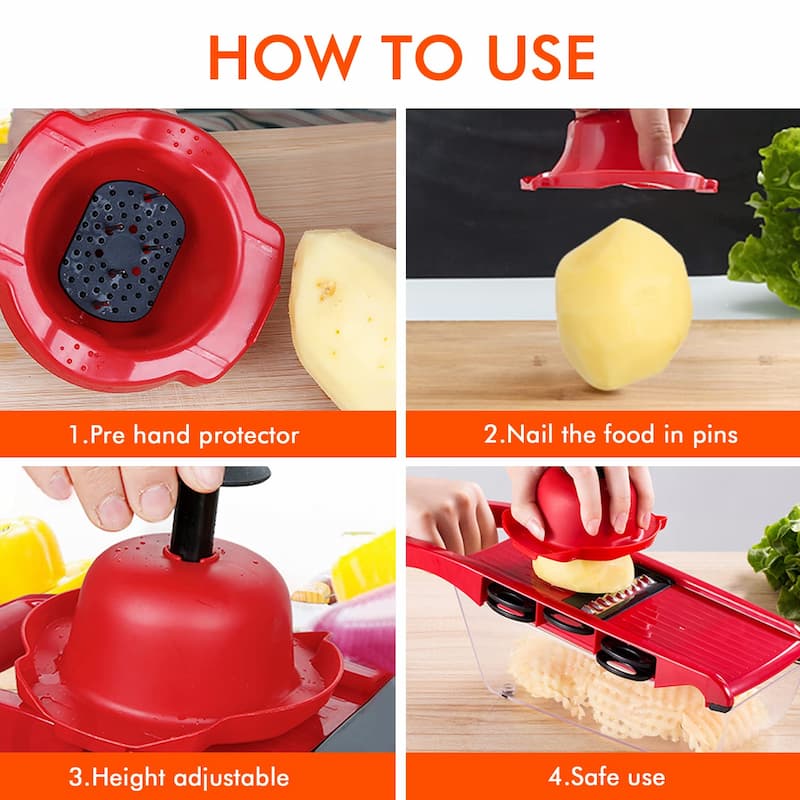 HOW TO USE

1.Pre hand protector

2.Nail the food in pins

3.Height adjustable

4.Safe use