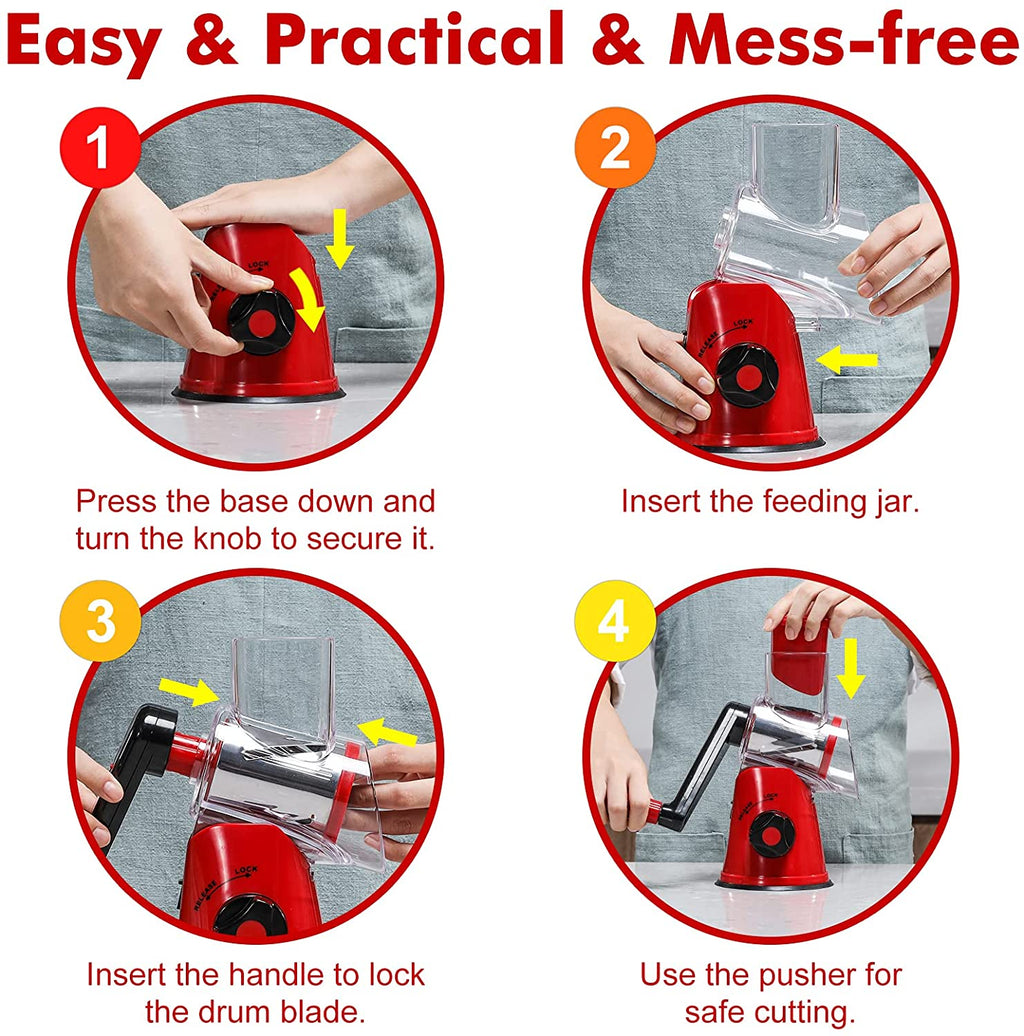 Easy & Practical & Mess-free

1

LOCK

Press the base down and turn the knob to secure it.

2

RELEASE LOCK

Insert the feeding jar.

3

RELEASE LOCK

Insert the handle to lock the drum blade.

4

RELEASE LOCK

Use the pusher for safe cutting.